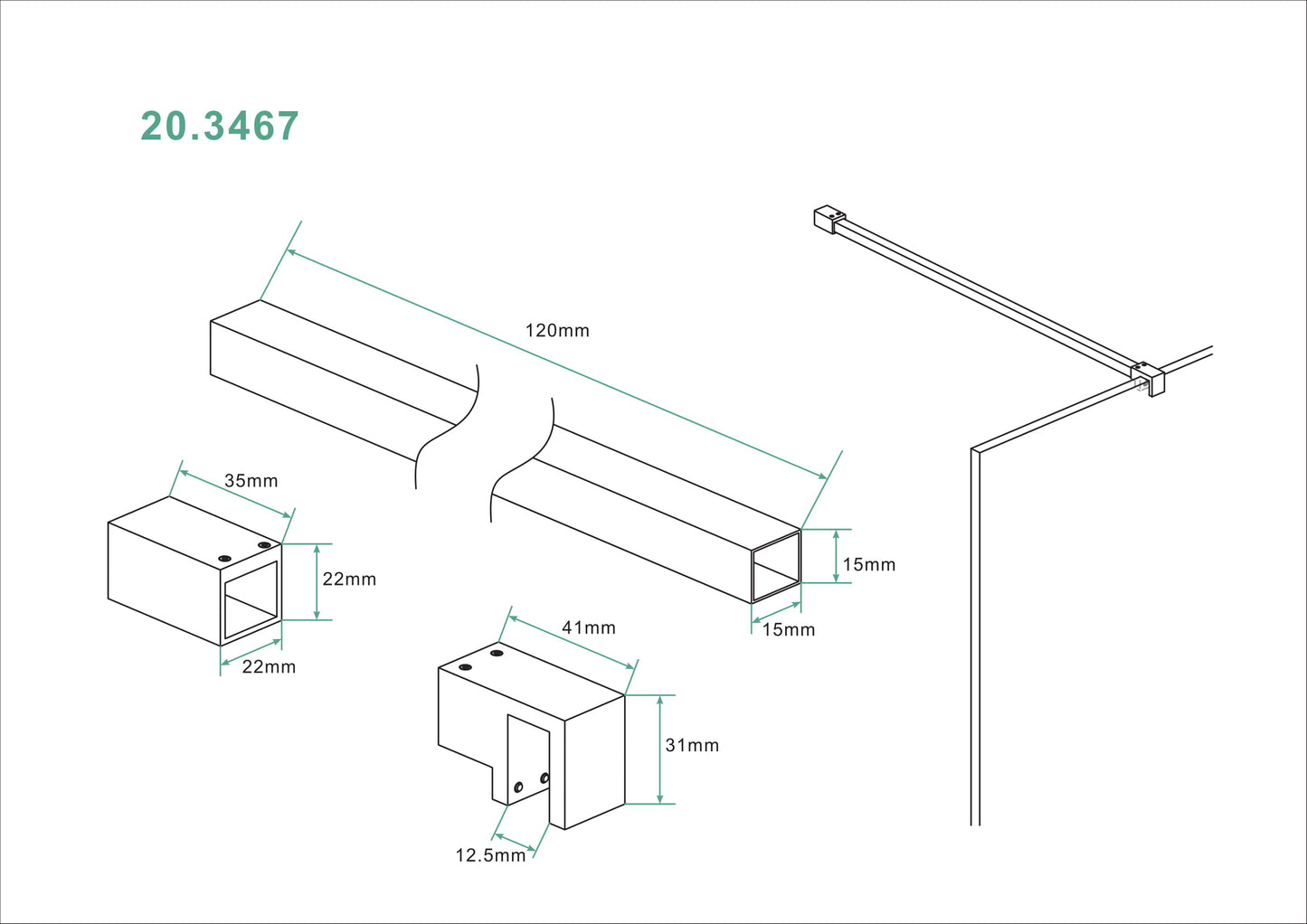 20.3467

120mm

35mm

22mm

22mm

15mm

15mm

41mm

31mm

12.5mm