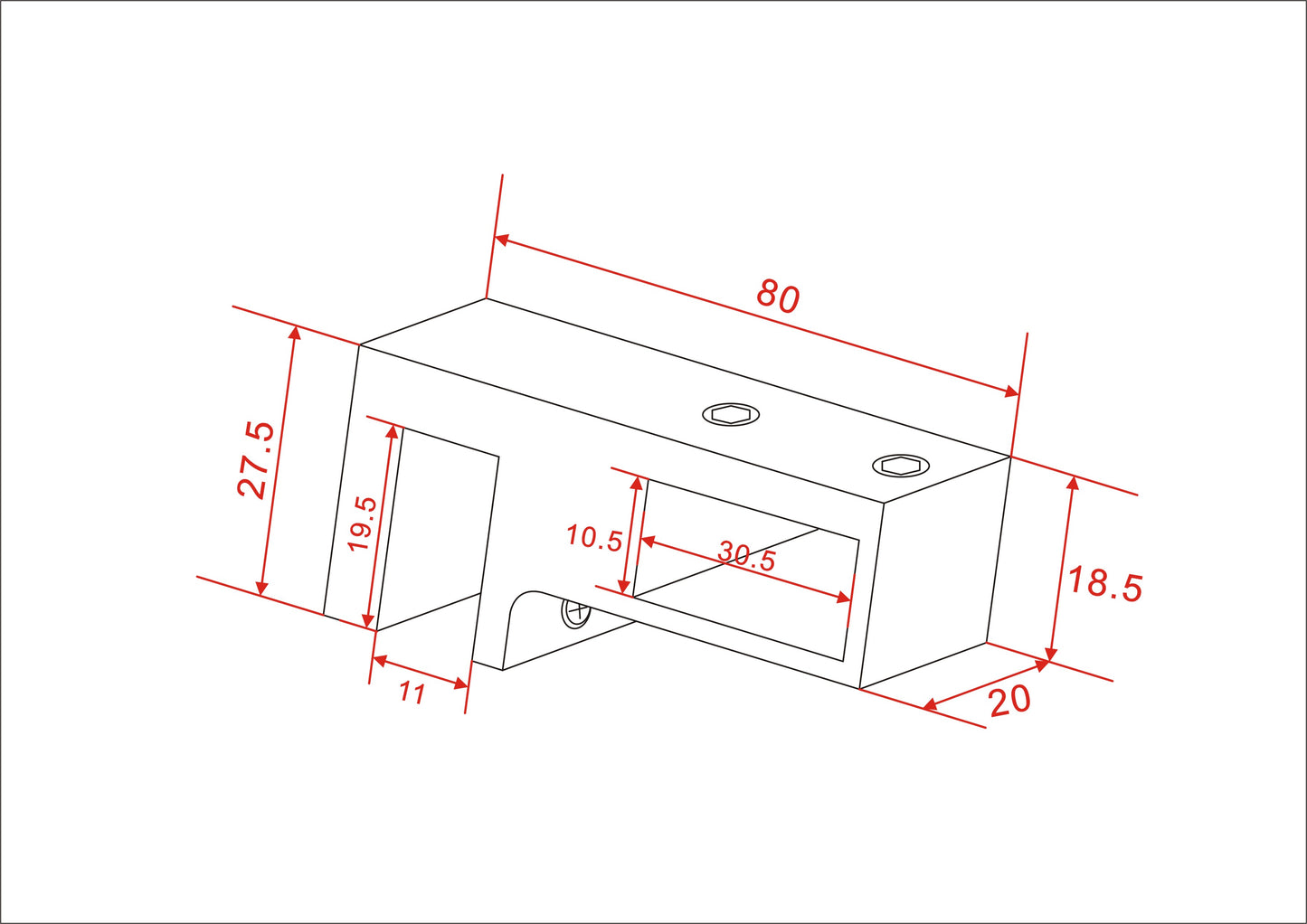 80

27.5

19.5

10.5

30.5

18.5

11

20