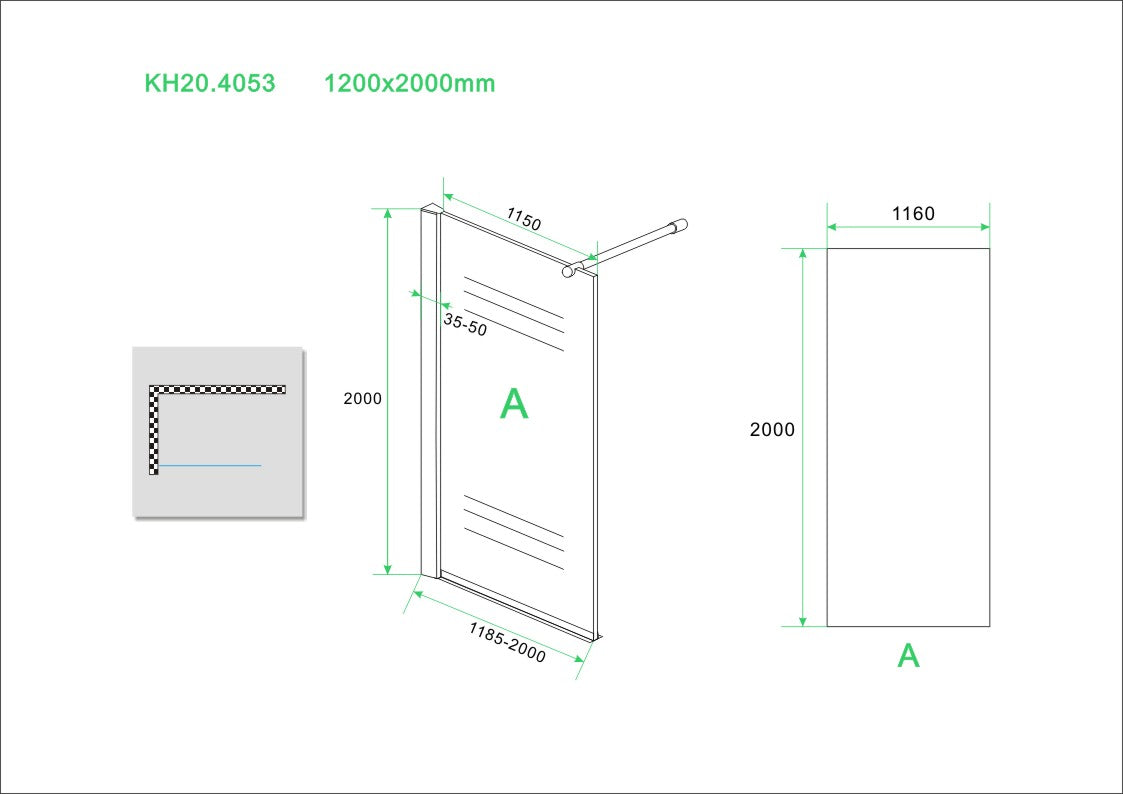 KH20.4053 1200x2000mm

1150

35-50

2000

A

1185-2000

1160

2000

A