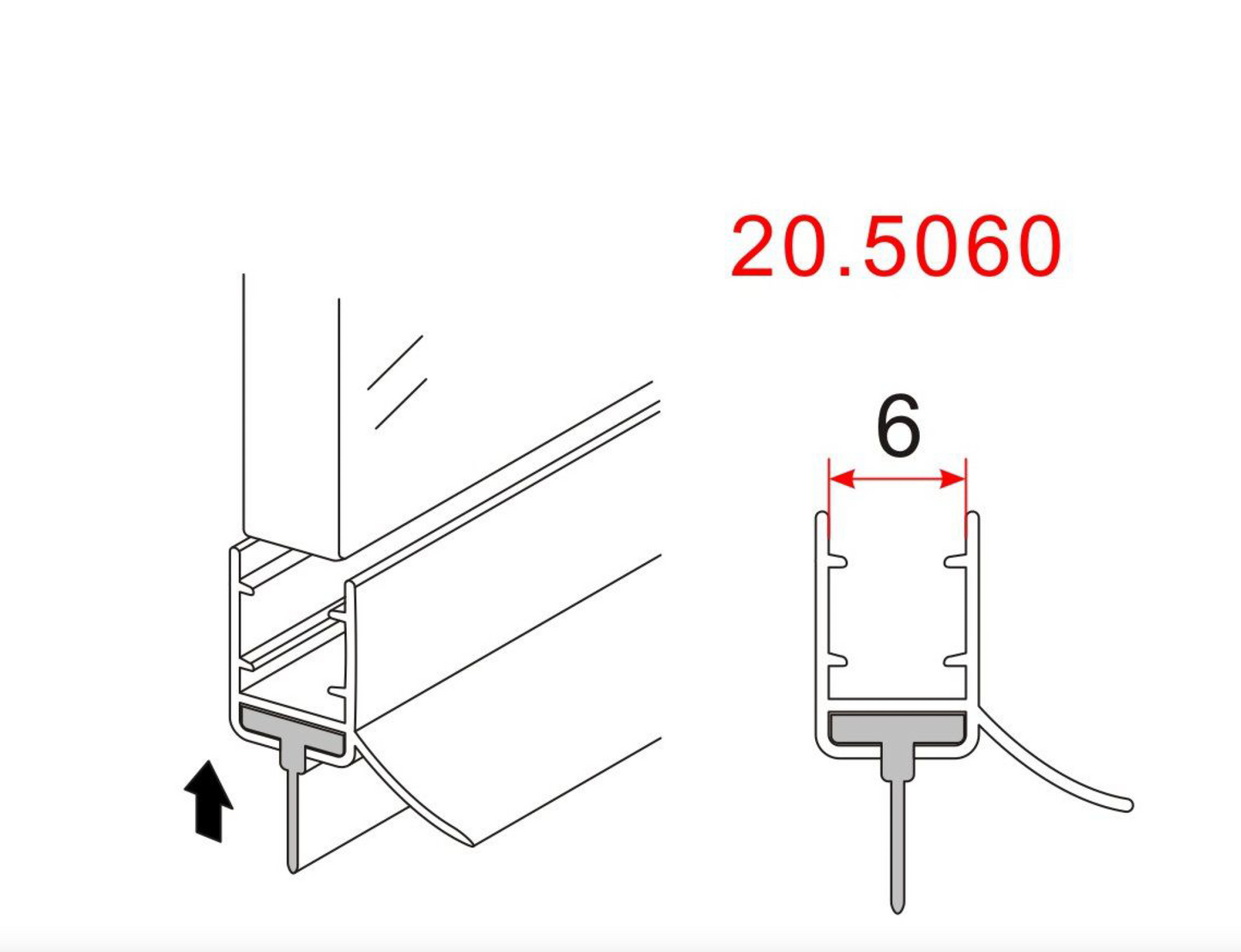 20.5060

6