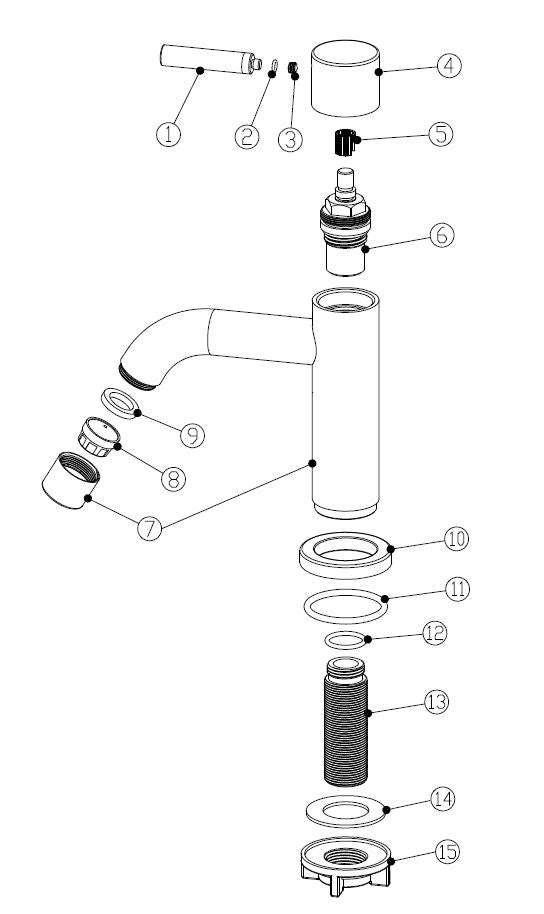 1
2
3
4
5
6
9
8
7
10
11
12
13
14
15