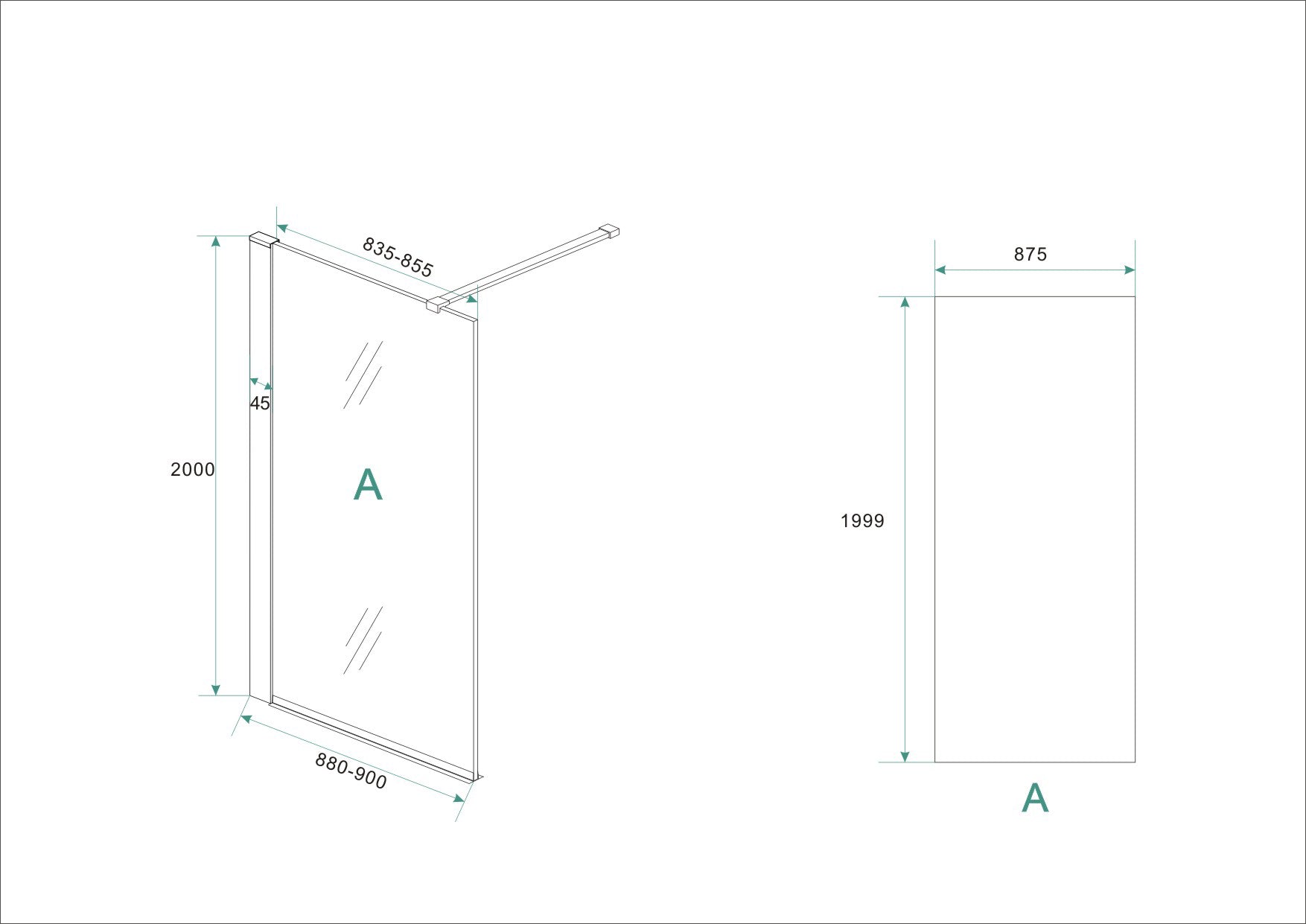 835-855

45

2000

A

880-900

875

1999

A