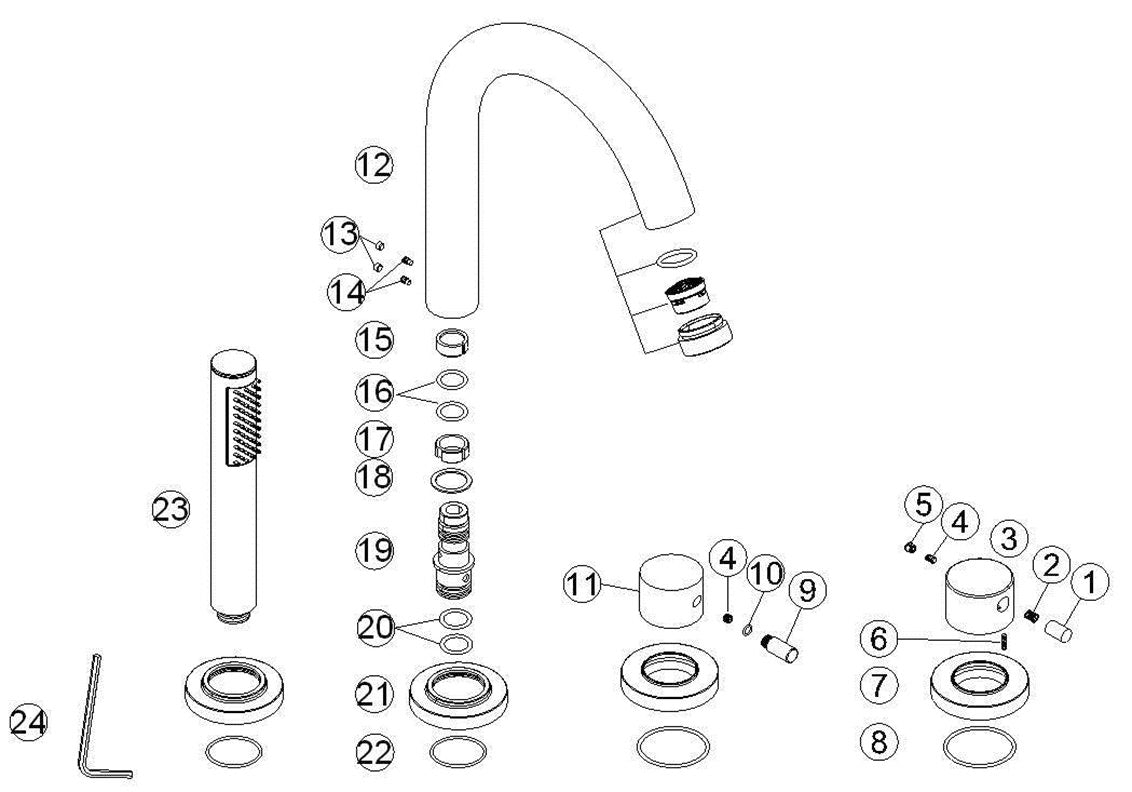 12
13
14
15
16
17
18
19
20
21
22
23
24
11
4
10
9
5
4
3
2
1
6
7
8