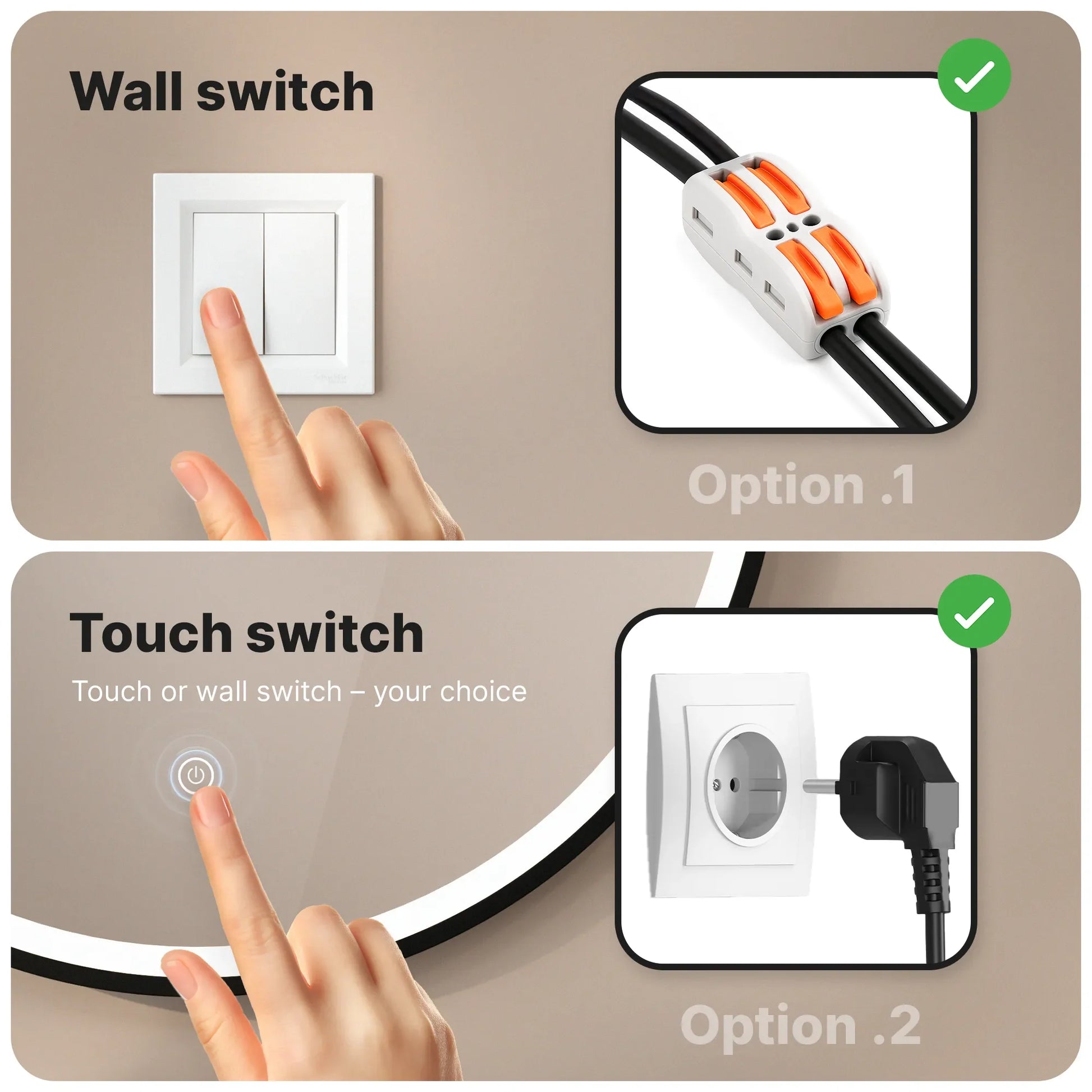 Wall switch

Option .1

Touch switch

Touch or wall switch – your choice

Option .2